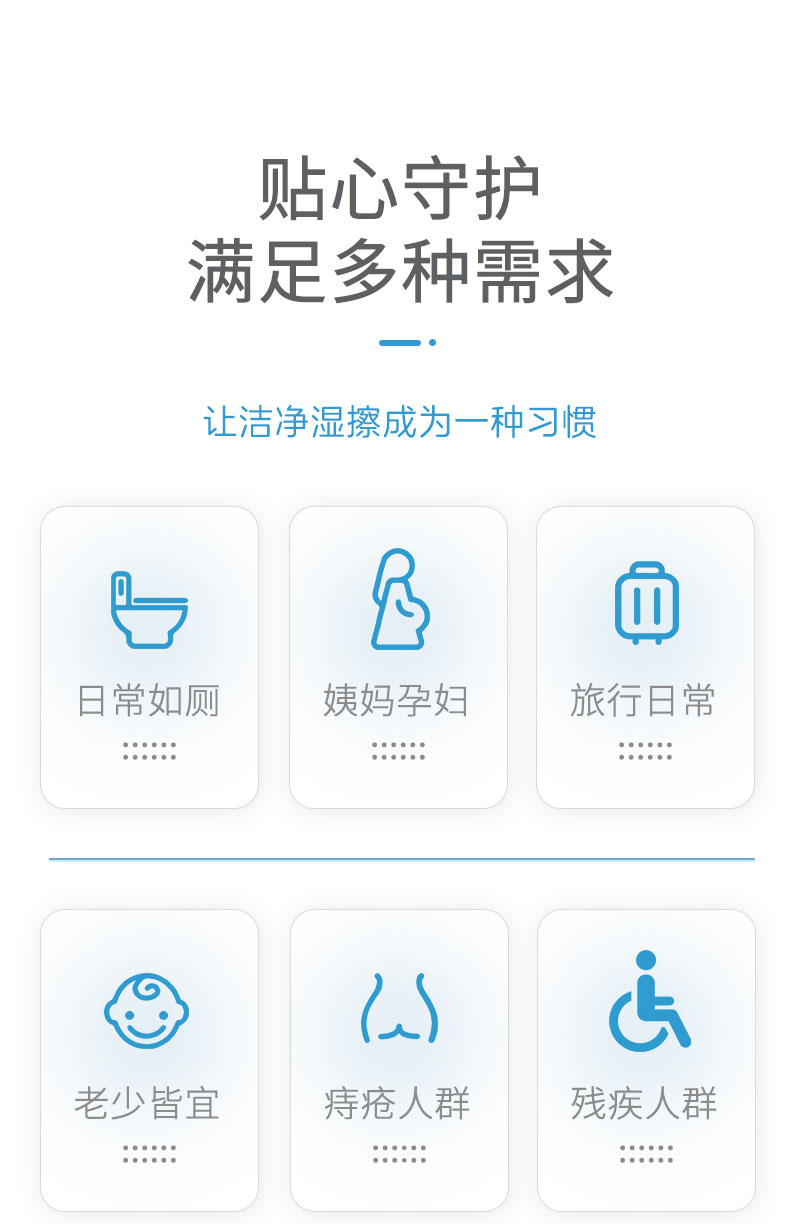 贴心守护
满足多种需求

让洁净湿擦成为一种习惯

日常如厕

姨妈孕妇

旅行日常

老少皆宜

痔疮人群

残疾人群